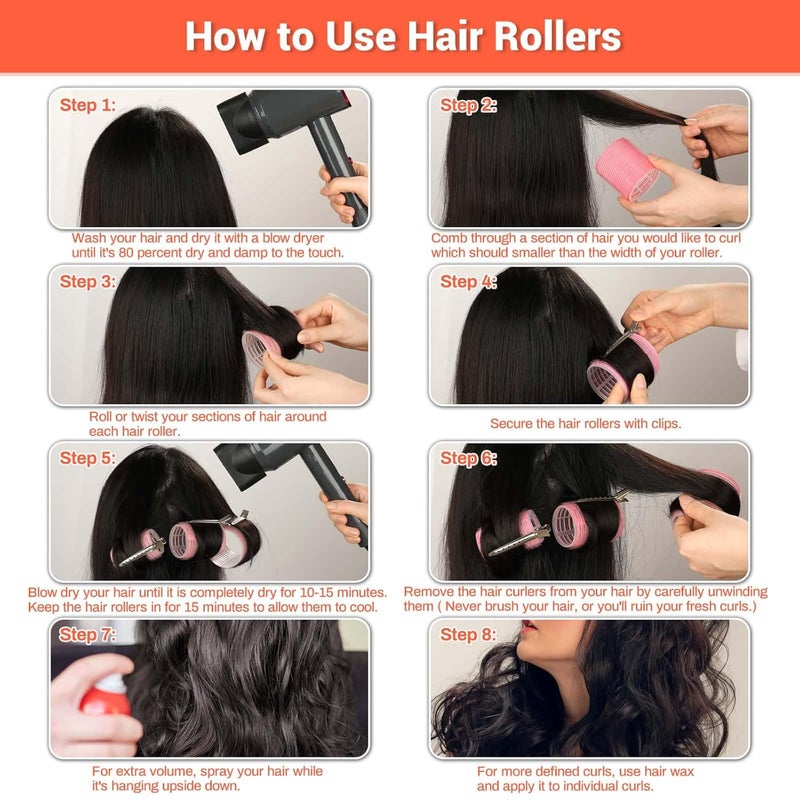 How to Use Hair Rollers

Step 1:

Wash your hair and dry it with a blow dryer until it's 80 percent dry and damp to the touch.

Step 2:

Comb through a section of hair you would like to curl which should smaller than the width of your roller.

Step 3:

Roll or twist your sections of hair around each hair roller.

Step 4:

Secure the hair rollers with clips.

Step 5:

Blow dry your hair until it is completely dry for 10-15 minutes. Keep the hair rollers in for 15 minutes to allow them to cool.

Step 6:

Remove the hair curlers from your hair by carefully unwinding them ( Never brush your hair, or you'll ruin your fresh curls.)

Step 7:

For extra volume, spray your hair while it's hanging upside down.

Step 8:

For more defined curls, use hair wax and apply it to individual curls.